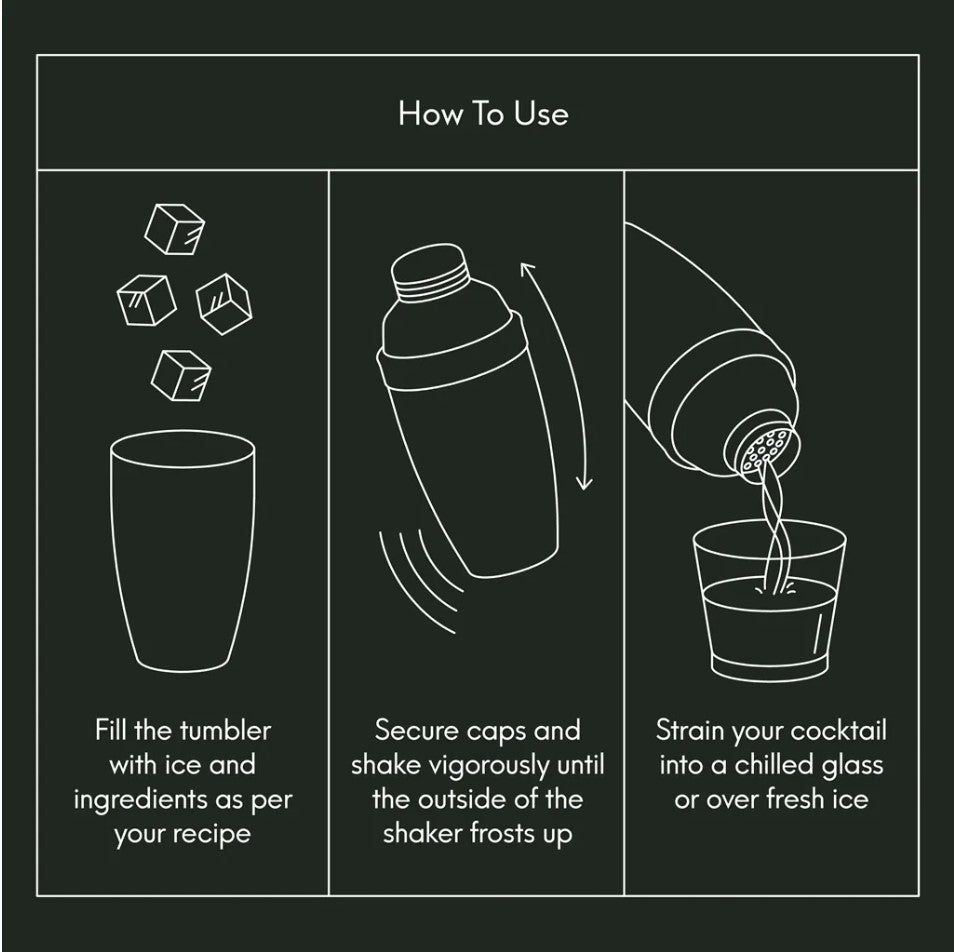 How To Use

Fill the tumbler with ice and ingredients as per your recipe

Secure caps and shake vigorously until the outside of the shaker frosts up

Strain your cocktail into a chilled glass or over fresh ice