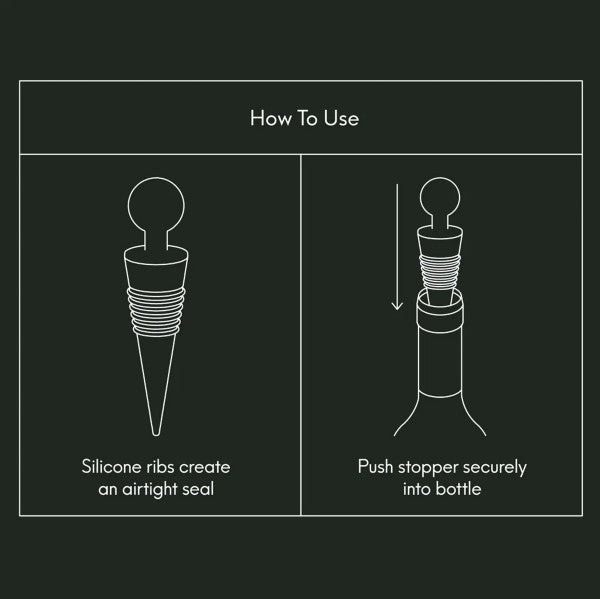 How To Use

Silicone ribs create an airtight seal

Push stopper securely into bottle