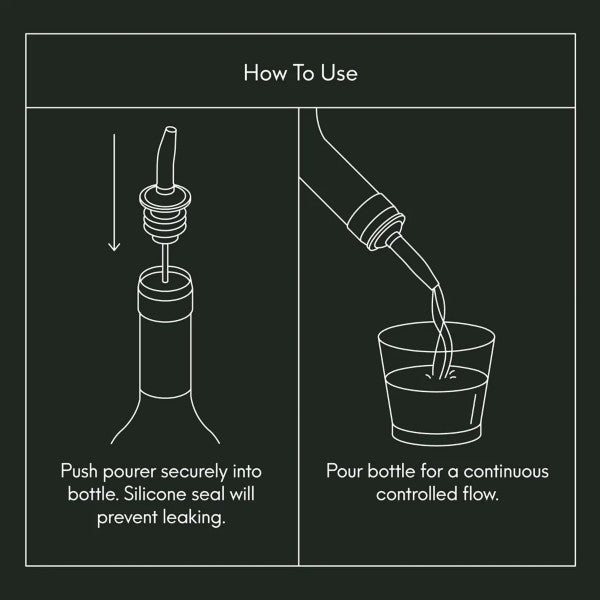 How To Use

Push pourer securely into bottle. Silicone seal will prevent leaking.

Pour bottle for a continuous controlled flow.