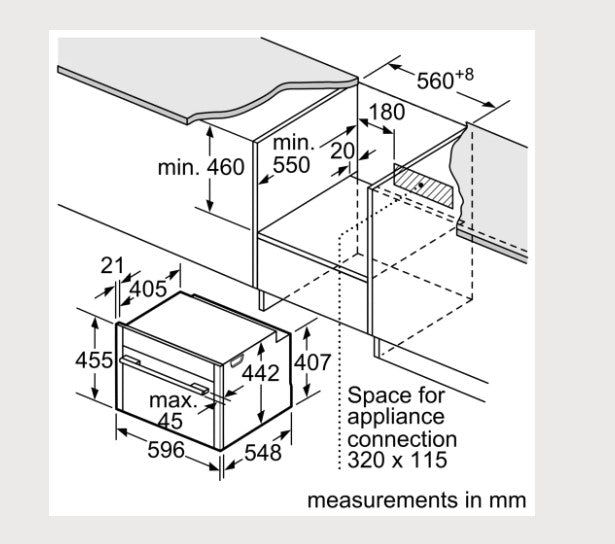 $560^{+8}$

180

min. 460

min. 550

20

21

405

455

442

407

max. 45

596

548

Space for appliance connection 320 x 115

measurements in mm