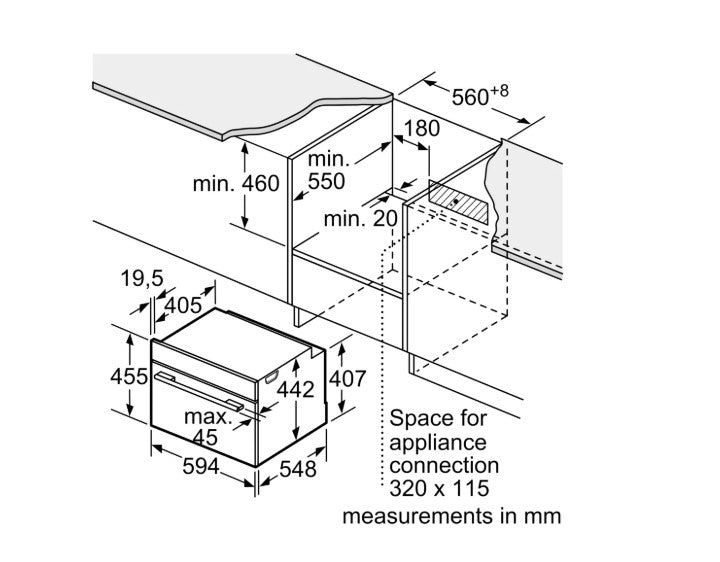 $560^{+8}$
180
min. 460
min. 550
min. 20
19,5
405
455
442
407
max. 45
594
548
Space for appliance connection 320 x 115
measurements in mm