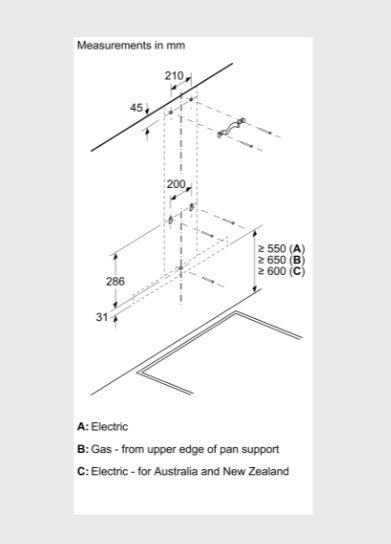 Measurements in mm

210

45

200

≥ 550 (A)
≥ 650 (B)
≥ 600 (C)

286

31

A: Electric

B: Gas - from upper edge of pan support

C: Electric - for Australia and New Zealand