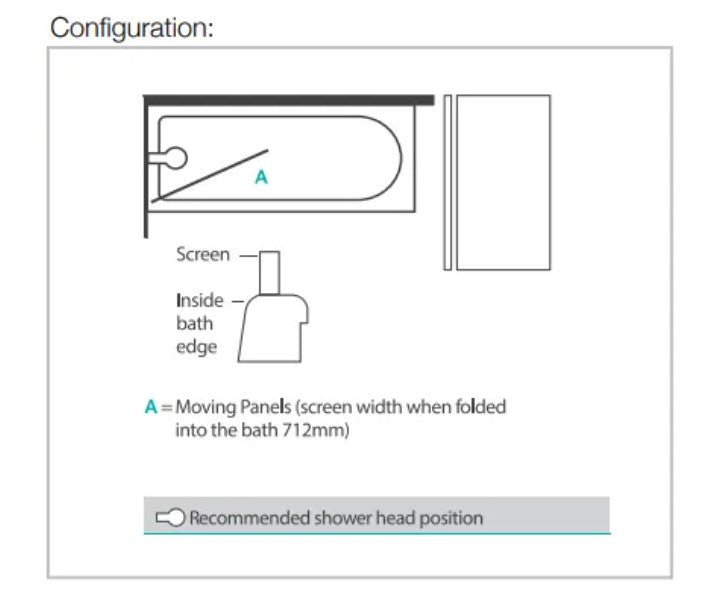 Configuration:

A

Screen

Inside bath edge

A = Moving Panels (screen width when folded into the bath 712mm)

Recommended shower head position