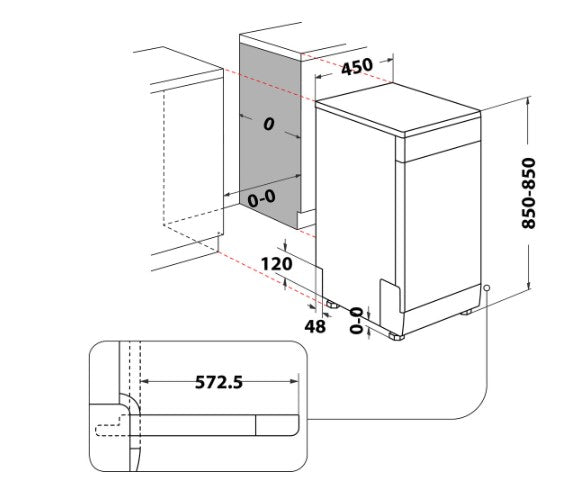 450

0

0-0

850-850

120

48

0-0

572.5